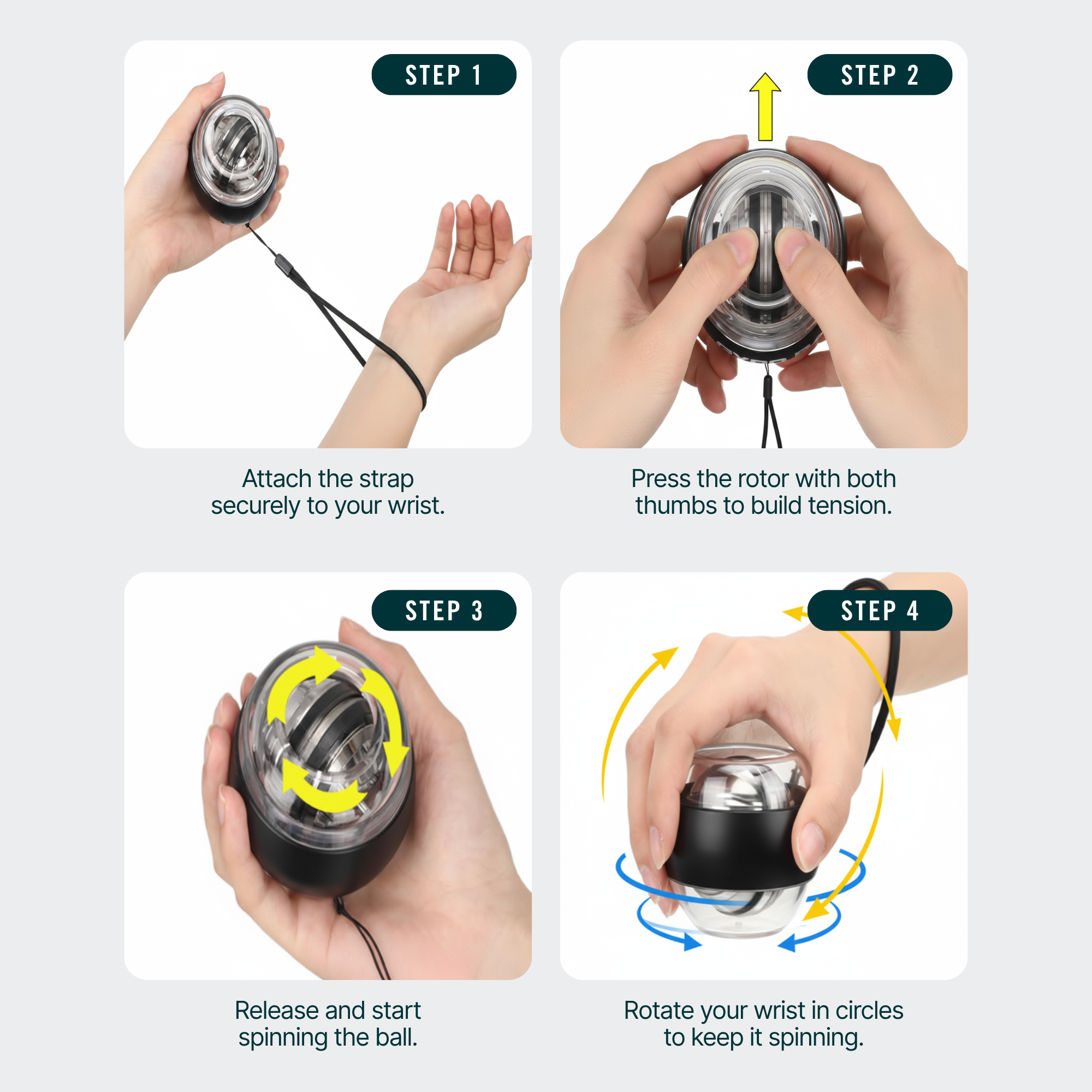 STEP 1

Attach the strap securely to your wrist.

STEP 2

Press the rotor with both thumbs to build tension.

STEP 3

Release and start spinning the ball.

STEP 4

Rotate your wrist in circles to keep it spinning.